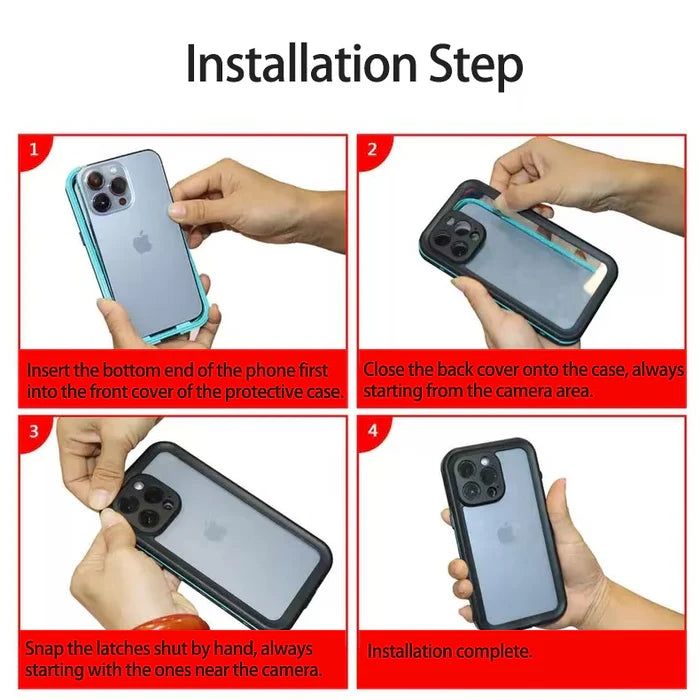 Installation Step

1

Insert the bottom end of the phone first into the front cover of the protective case.

2

Close the back cover onto the case, always starting from the camera area.

3

Snap the latches shut by hand, always starting with the ones near the camera.

4

Installation complete.