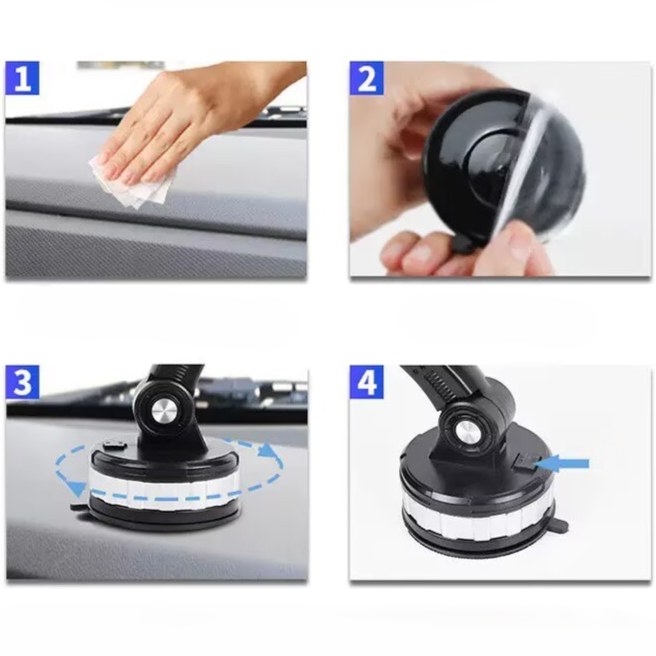 1

2

3

4